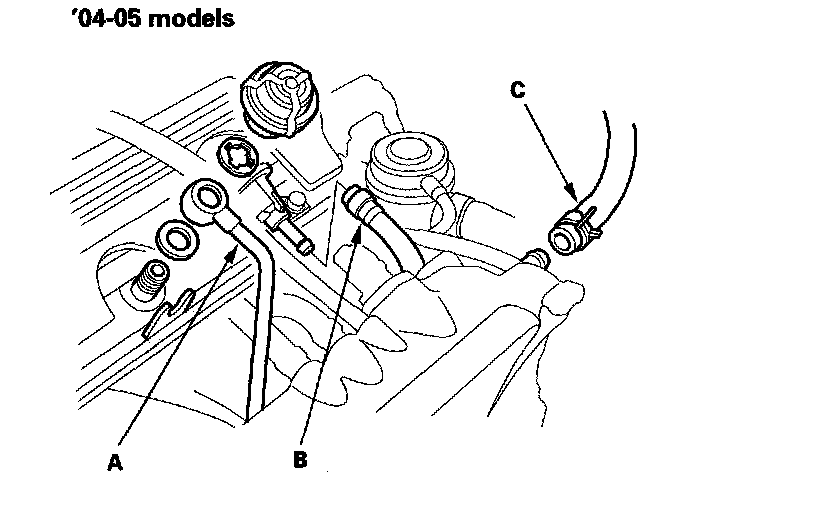 '04-05 models

C

A

B