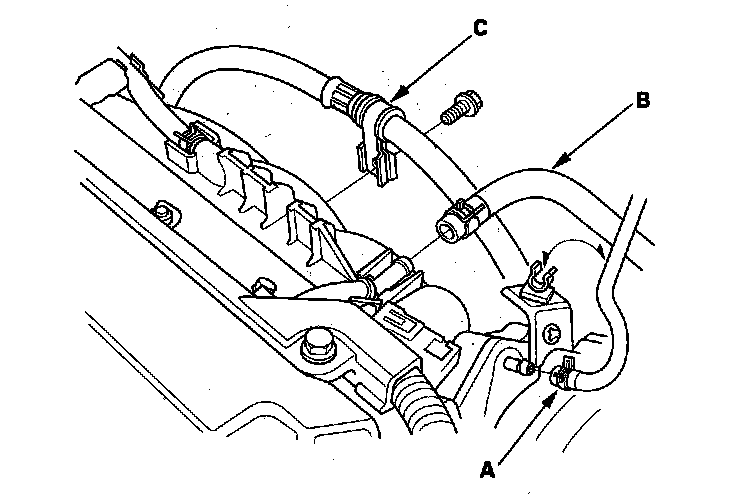 C
B
A