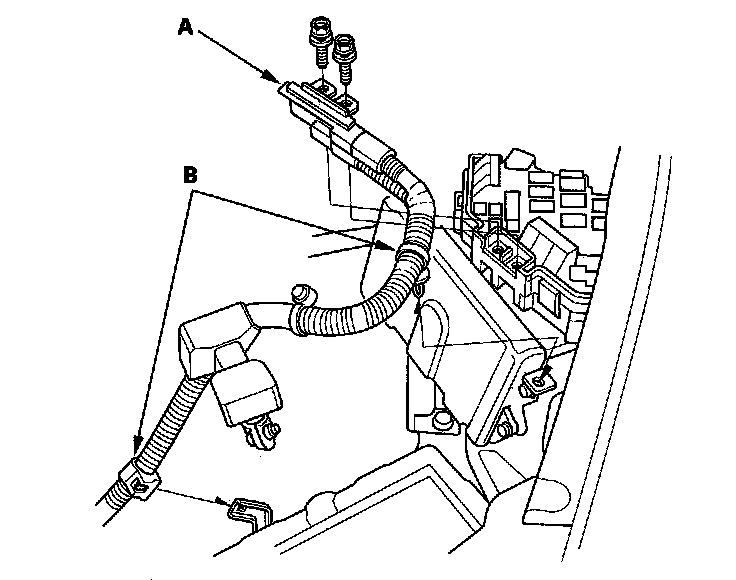 A
B