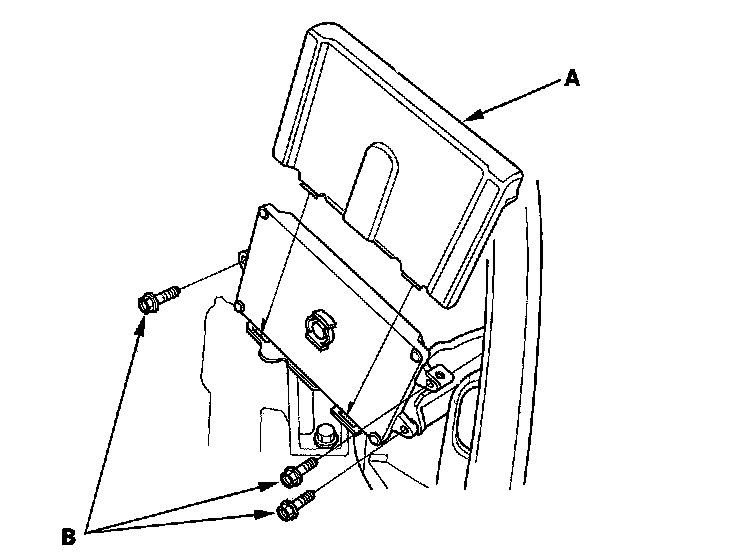 A

B