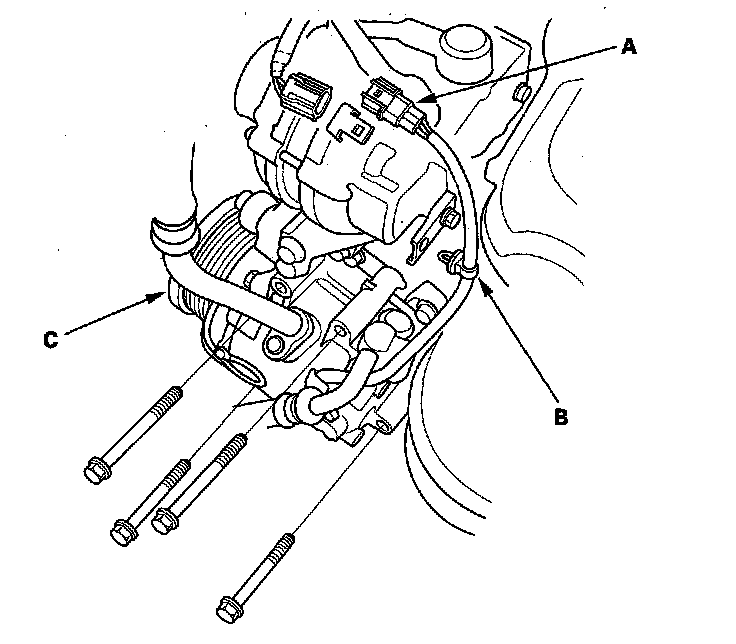 A

C

B