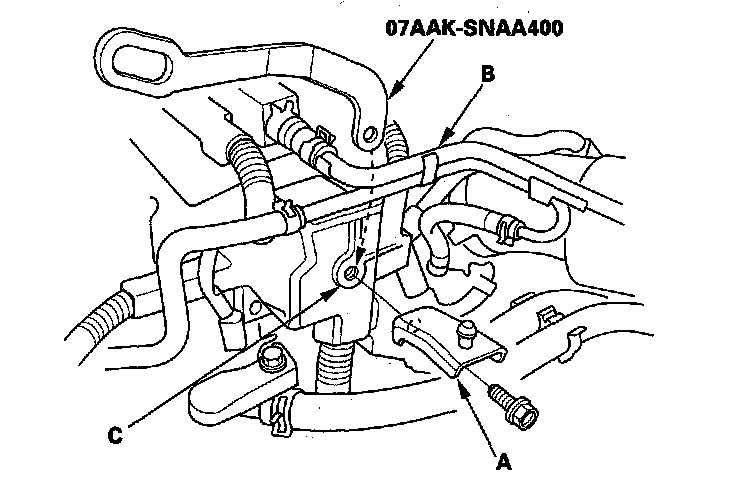 07AAK-SNAA400

B

C

A