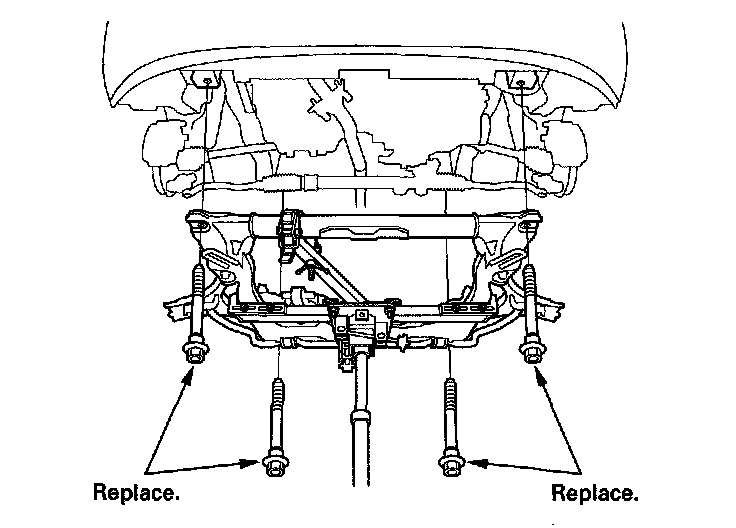 Replace.

Replace.