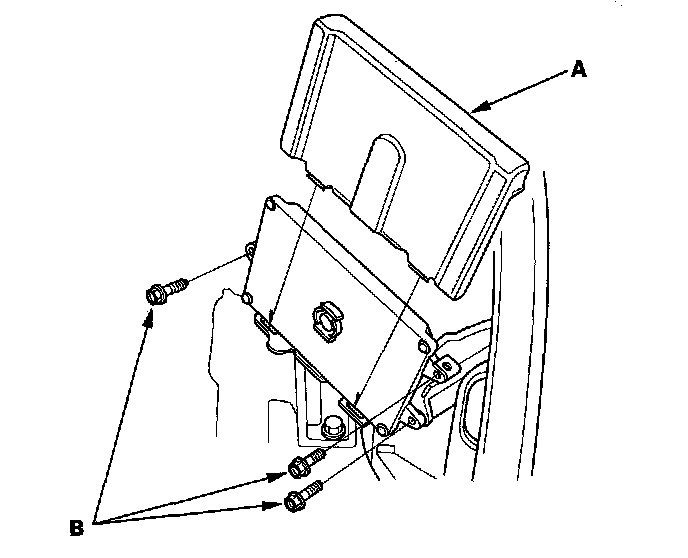 A

B