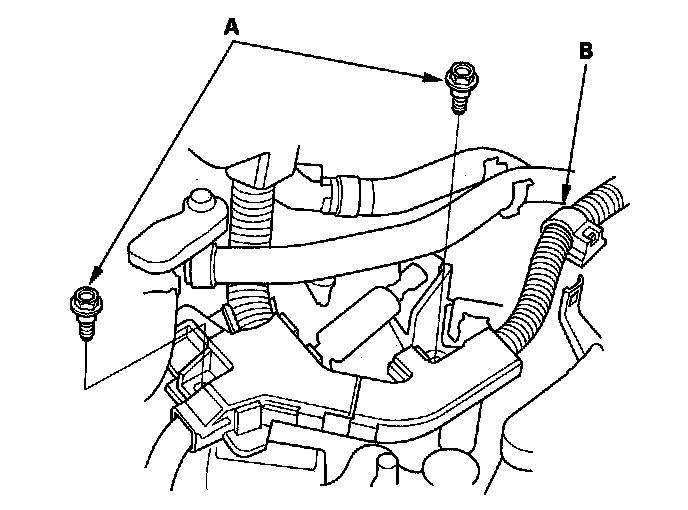 A
B