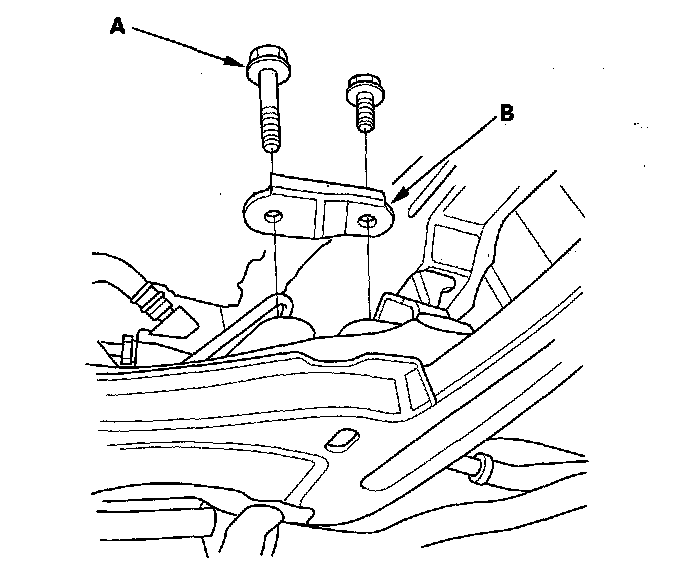 A

B