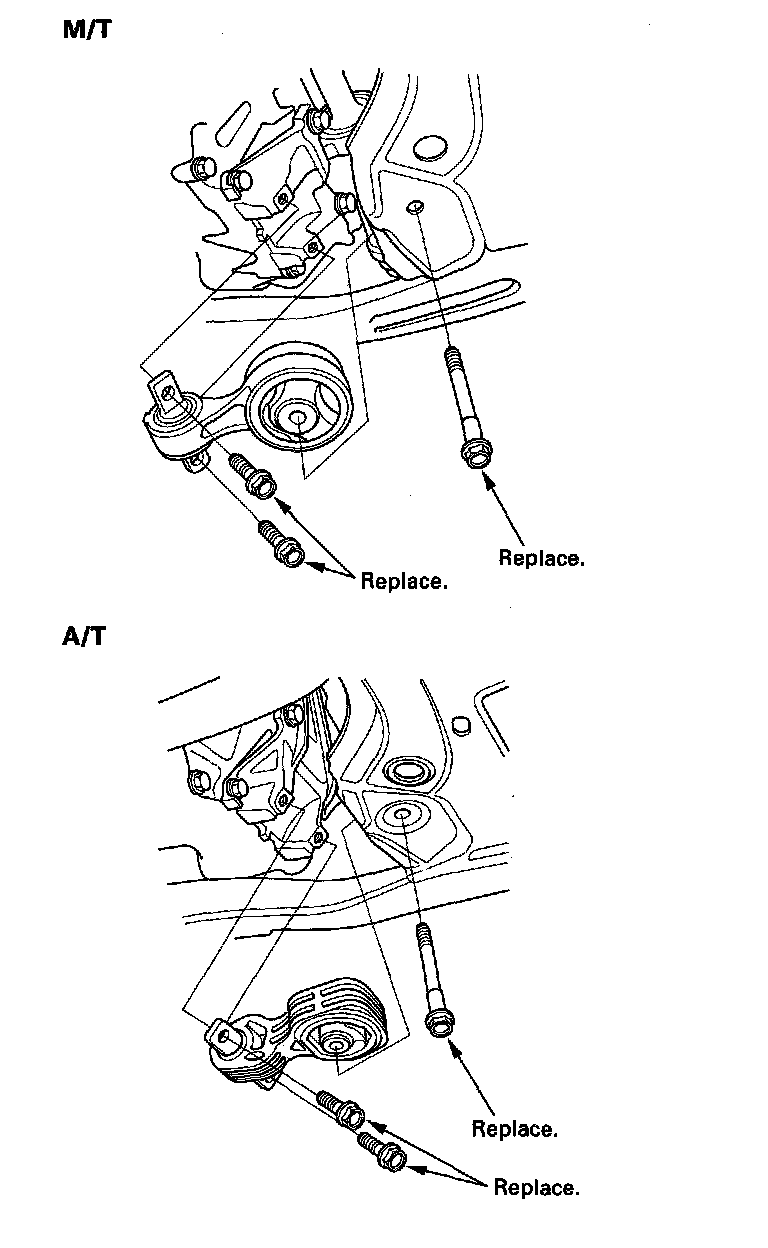 M/T

Replace.

Replace.

A/T

Replace.

Replace.