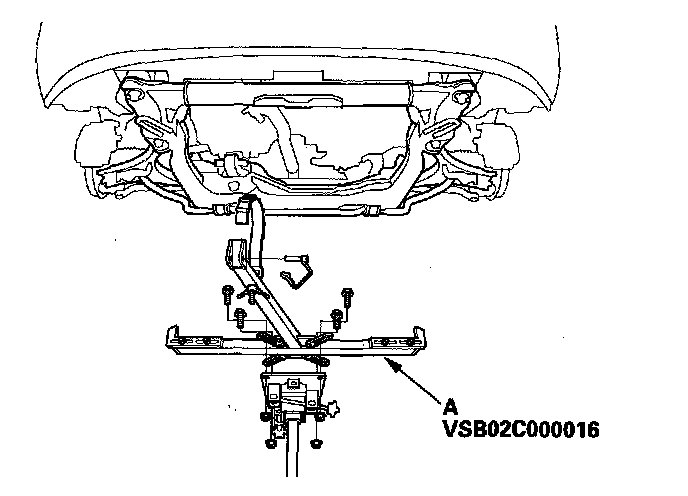 A
VSB02C000016