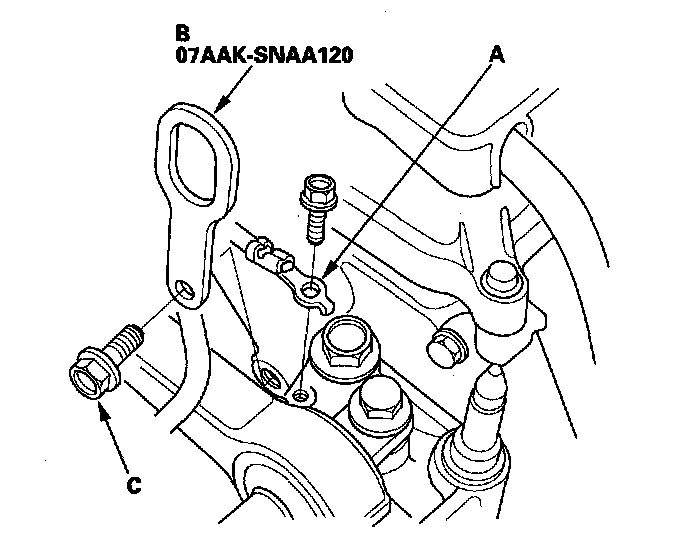 B
07AAK-SNAA120

A

C