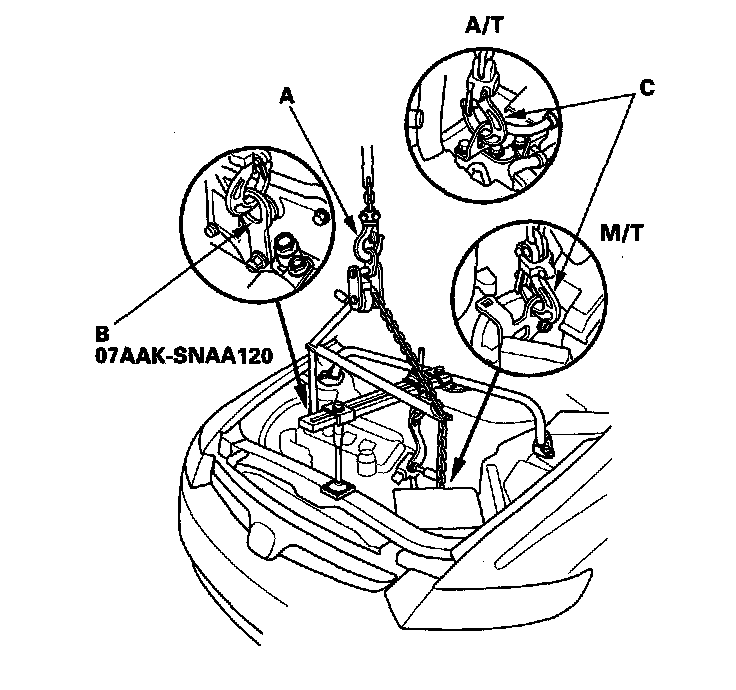 A/T

A

C

M/T

B
07AAK-SNAA120