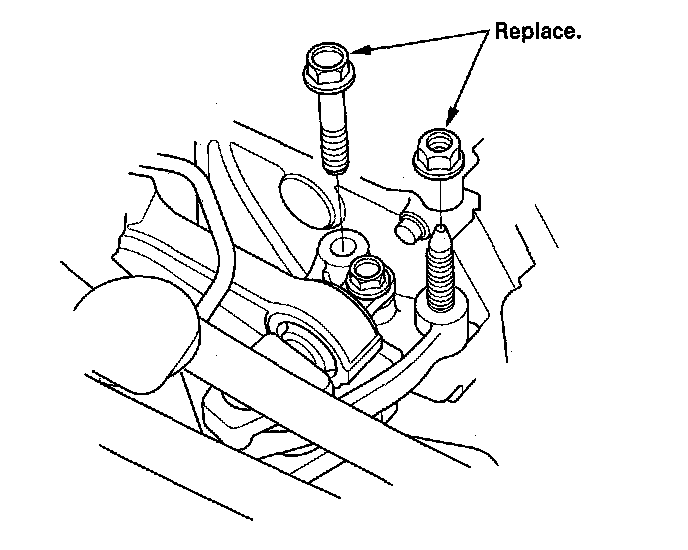 Replace.