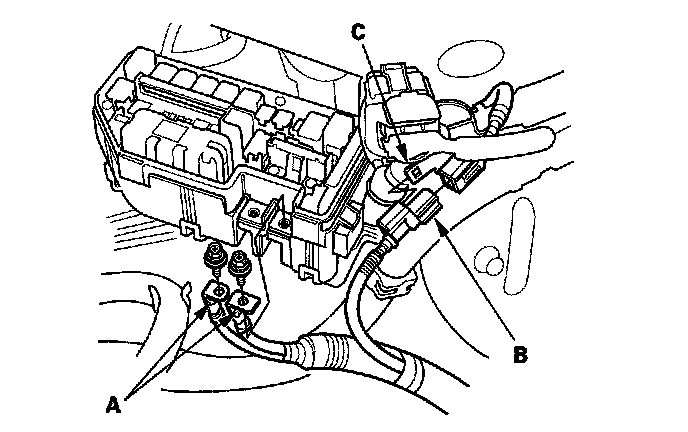 C

B

A