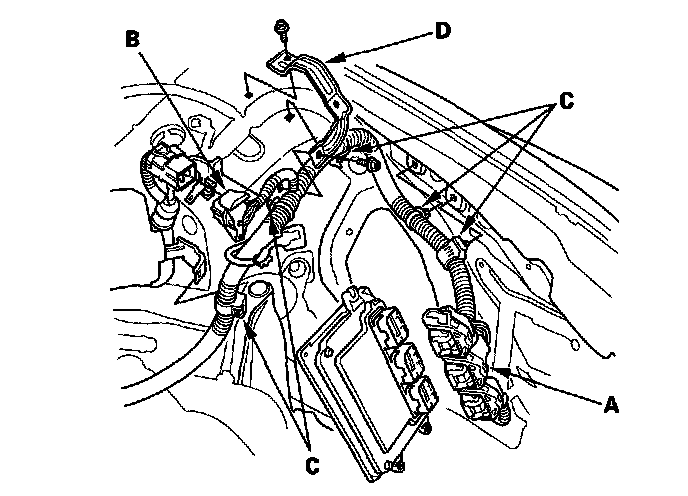 B
D
C
A
C