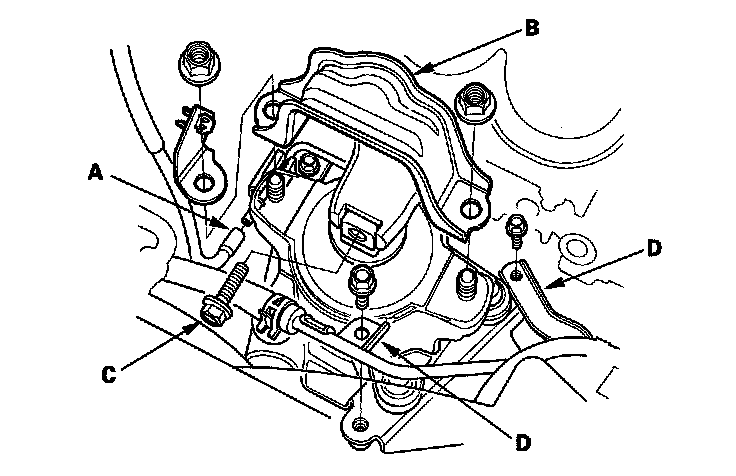 B
A
D
C
D