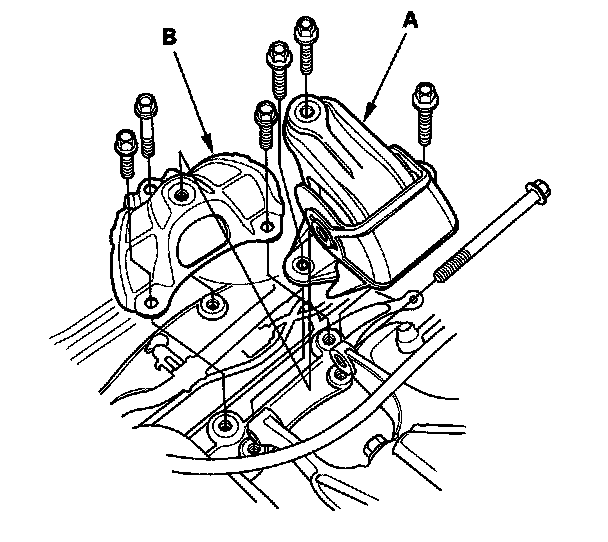 B
A