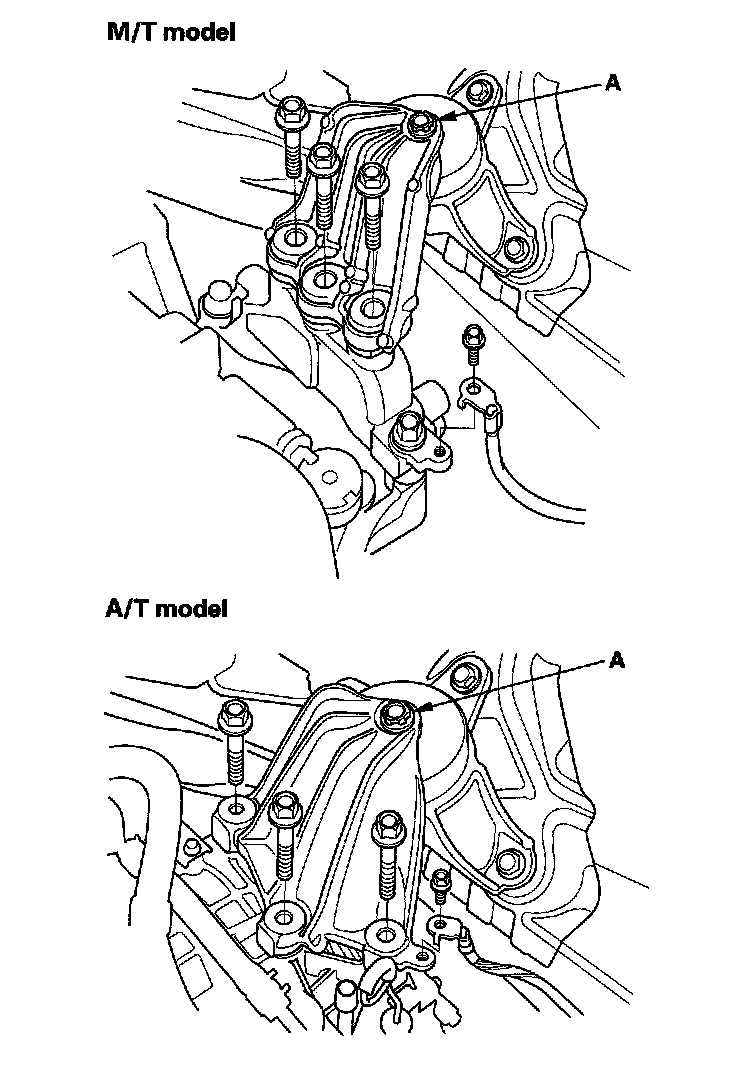 M/T model

A

A/T model

A