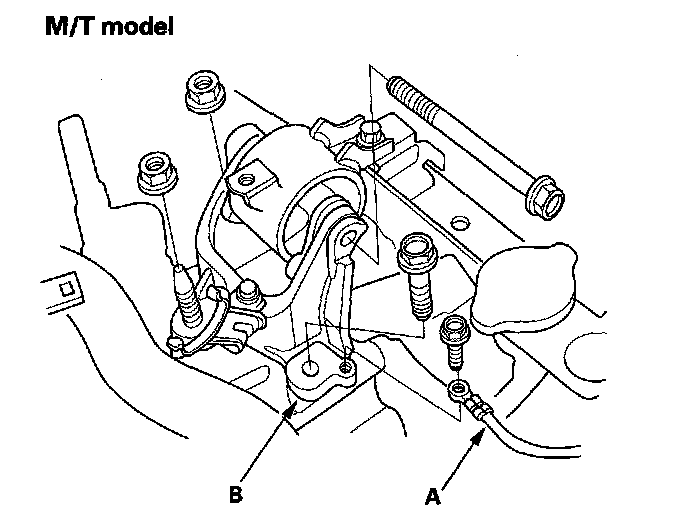 M/T model

B

A