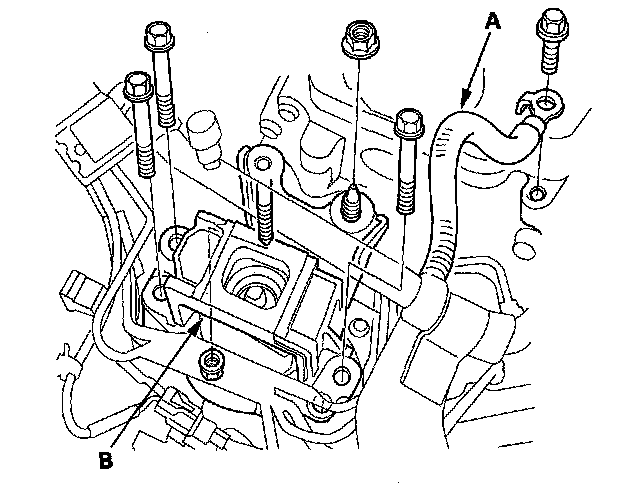 A

B