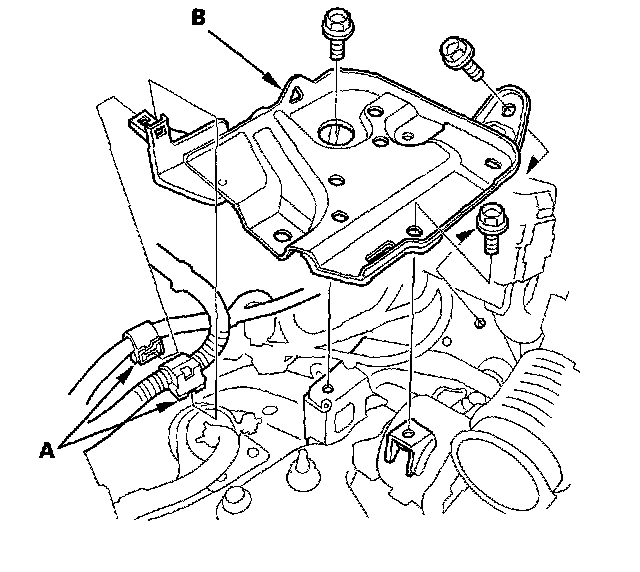 B

A