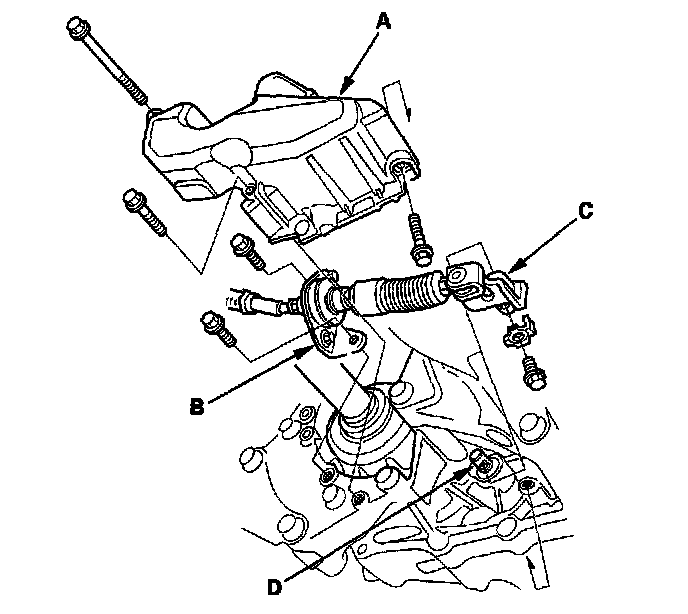 A
C
B
D