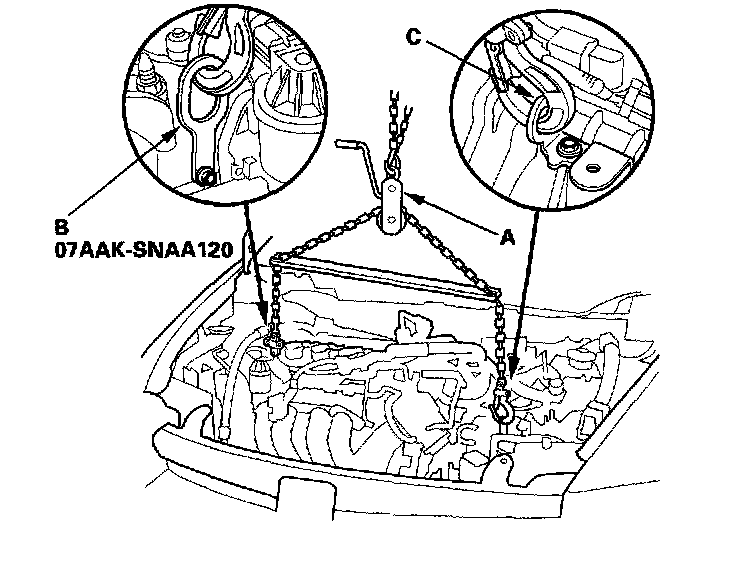 C

B
07AAK-SNAA120

A