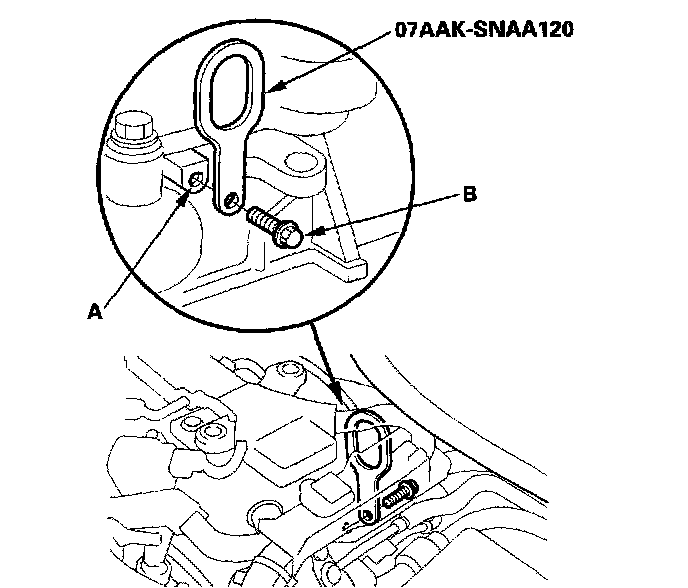 07AAK-SNAA120

B

A