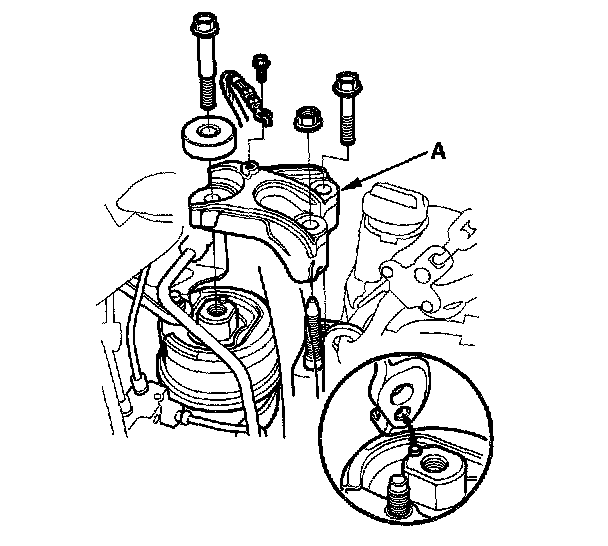 A