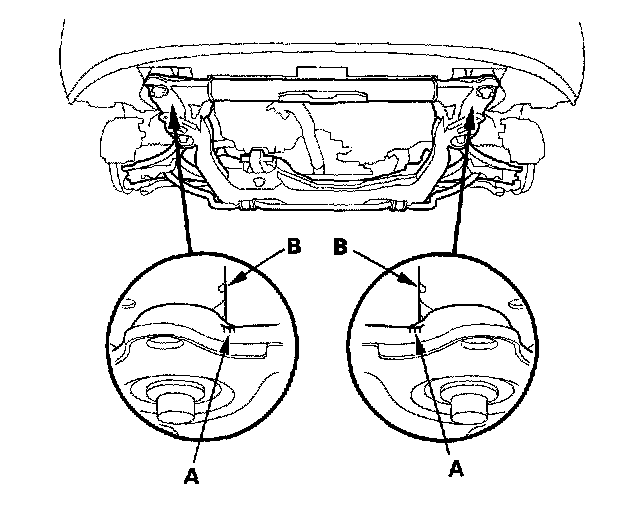 B
B
A
A