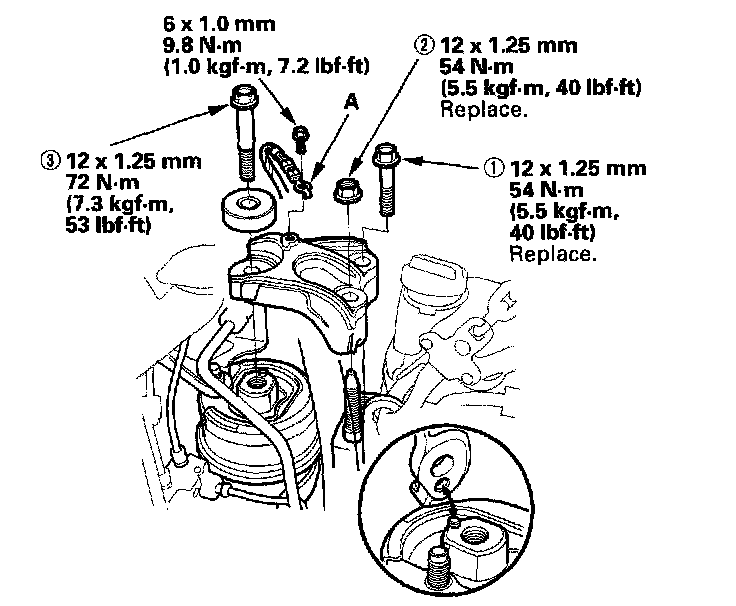 6 x 1.0 mm
9.8 N·m
(1.0 kgf·m, 7.2 lbf·ft)

② 12 x 1.25 mm
54 N·m
(5.5 kgf·m, 40 lbf·ft)
Replace.

A

③ 12 x 1.25 mm
72 N·m
(7.3 kgf·m,
53 lbf·ft)

① 12 x 1.25 mm
54 N·m
(5.5 kgf·m,
40 lbf·ft)
Replace.