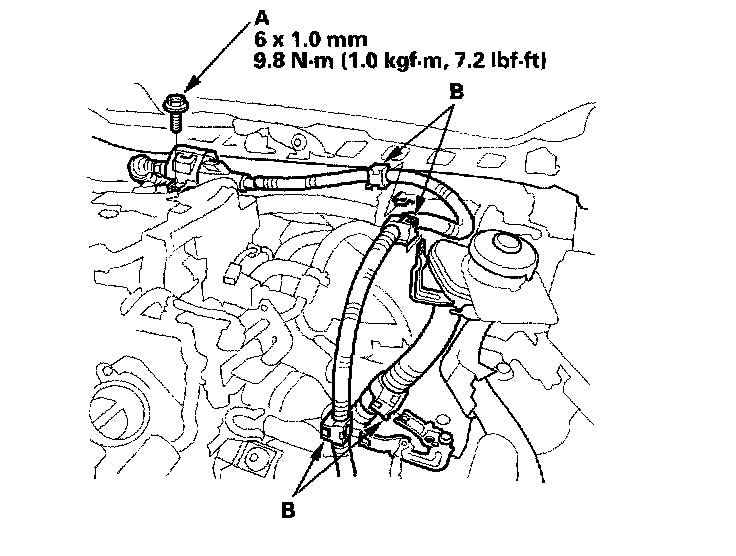 A
6 x 1.0 mm
9.8 N·m (1.0 kgf·m, 7.2 lbf·ft)

B

B