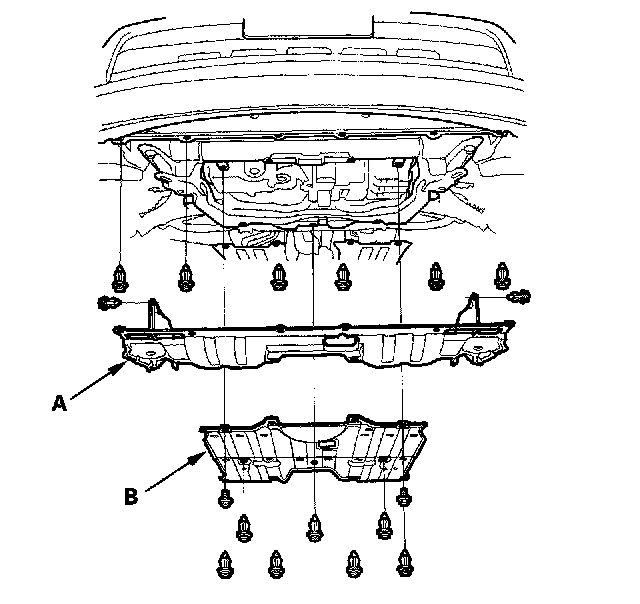 A

B