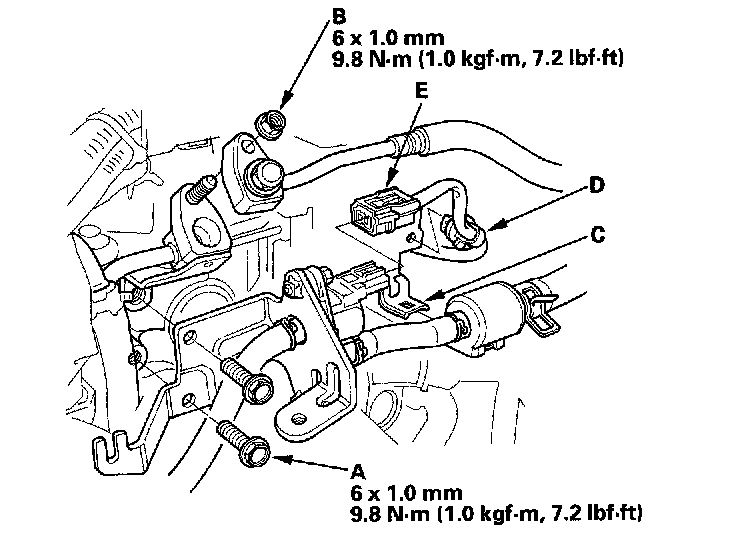 B
6 x 1.0 mm
9.8 N·m (1.0 kgf·m, 7.2 lbf·ft)

E

D

C

A
6 x 1.0 mm
9.8 N·m (1.0 kgf·m, 7.2 lbf·ft)