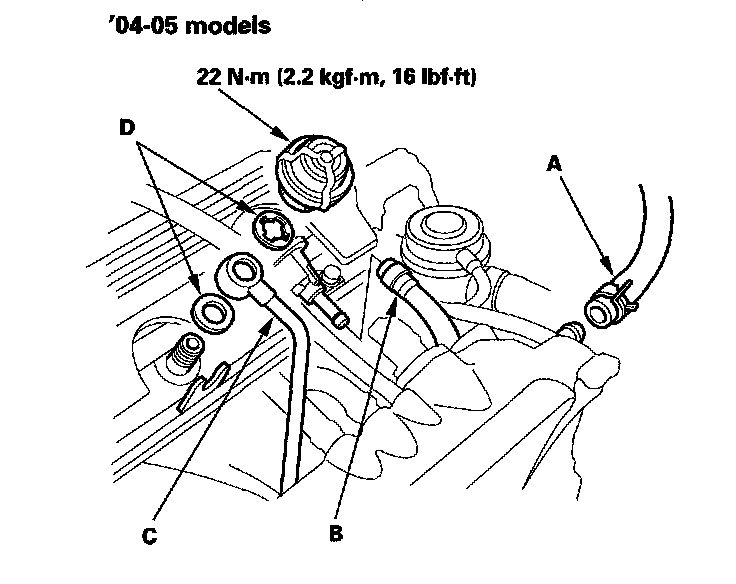 '04-05 models

22 N·m (2.2 kgf·m, 16 lbf·ft)

D

A

C

B