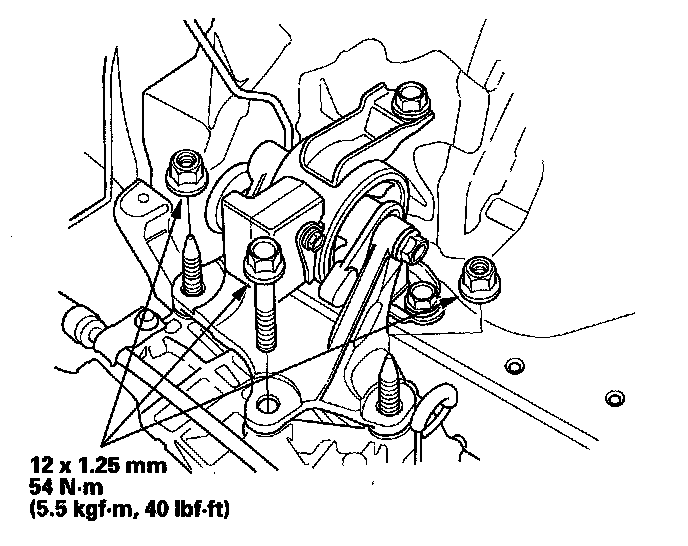 12 x 1.25 mm
54 N·m
(5.5 kgf·m, 40 lbf·ft)