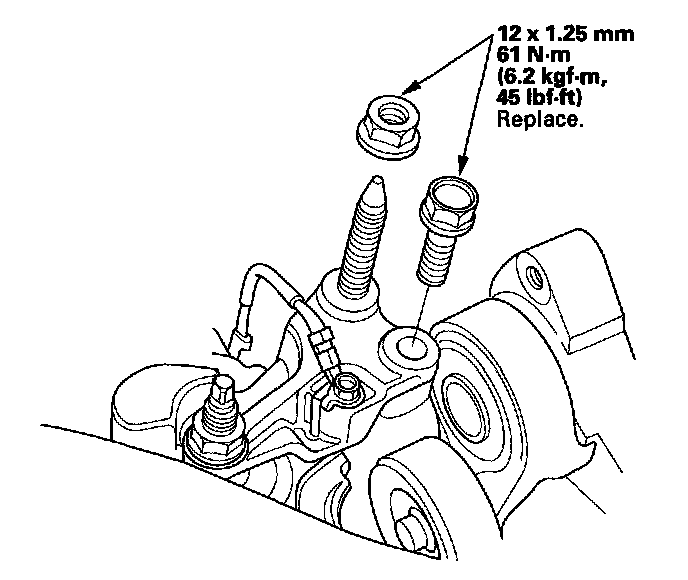 12 x 1.25 mm
61 N·m
(6.2 kgf·m,
45 lbf·ft)
Replace.