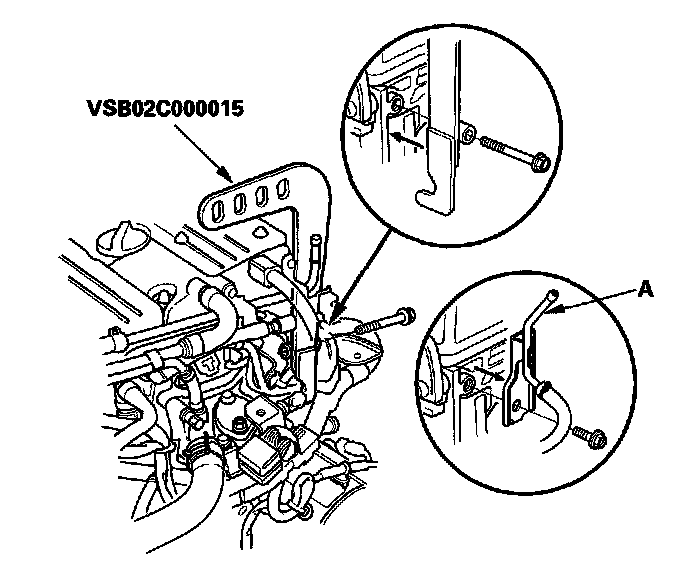 VSB02C000015

A