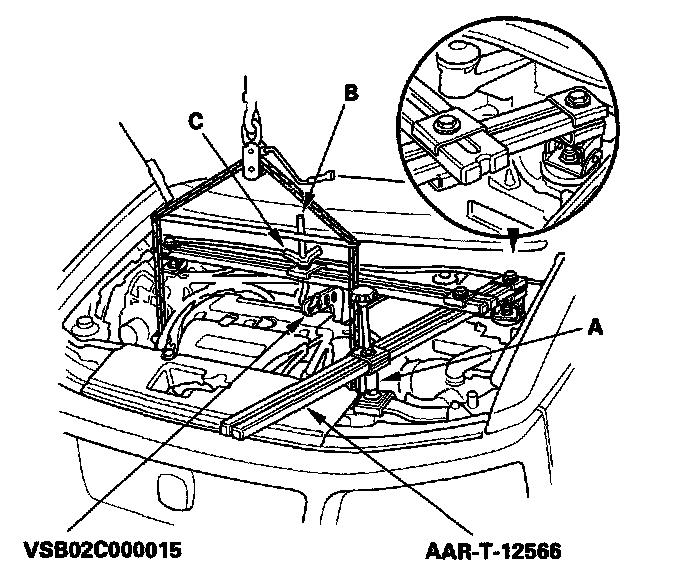 B
C
A
VSB02C000015
AAR-T-12566