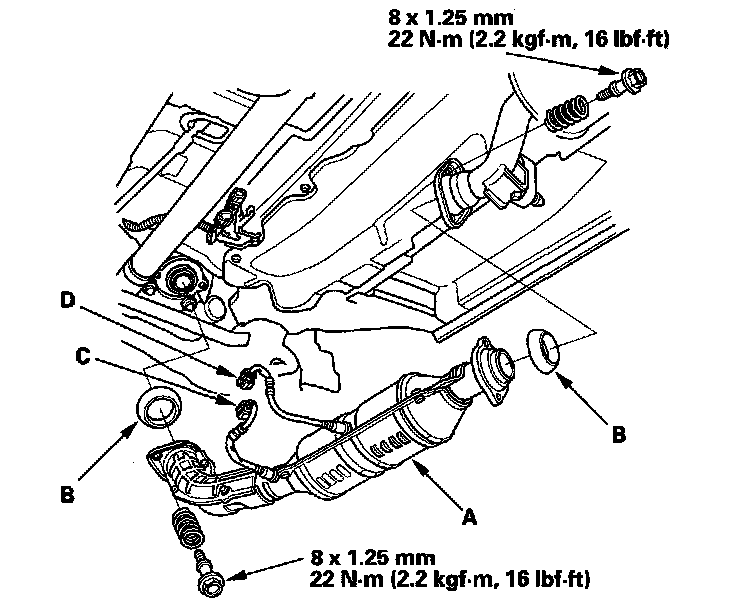 8 x 1.25 mm
22 N·m (2.2 kgf·m, 16 lbf·ft)

D

C

B

B

A

8 x 1.25 mm
22 N·m (2.2 kgf·m, 16 lbf·ft)