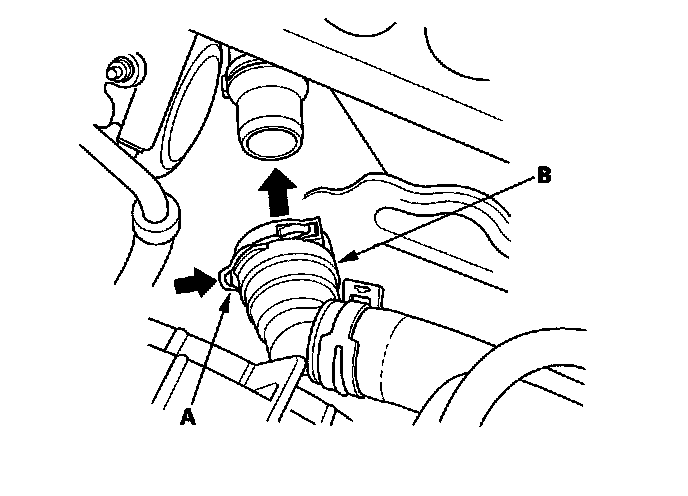 B

A