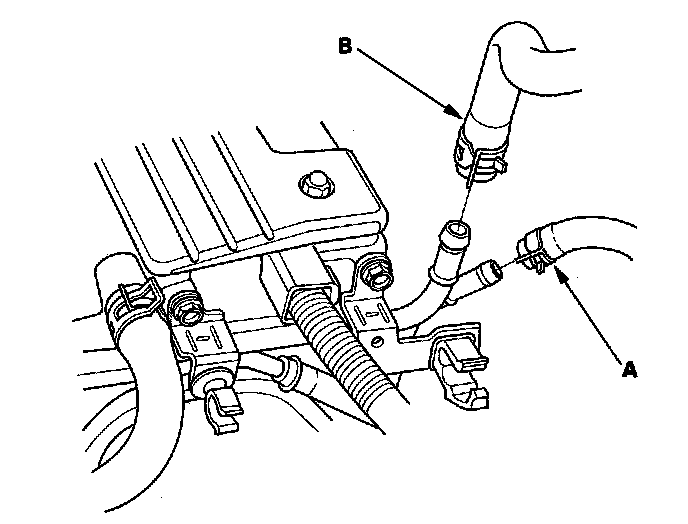 B

A