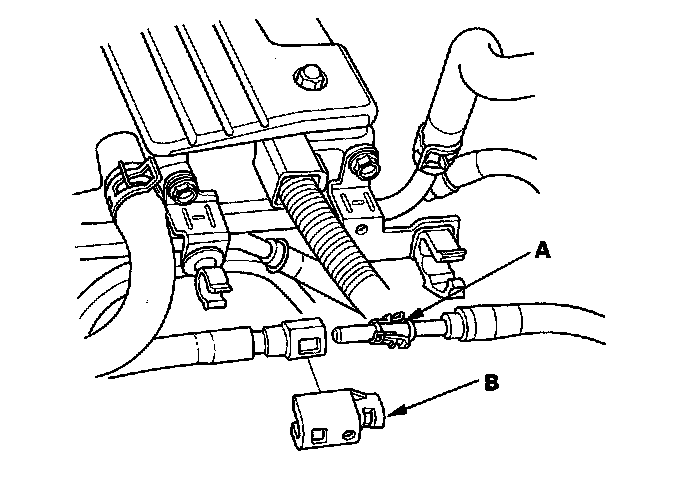 A

B