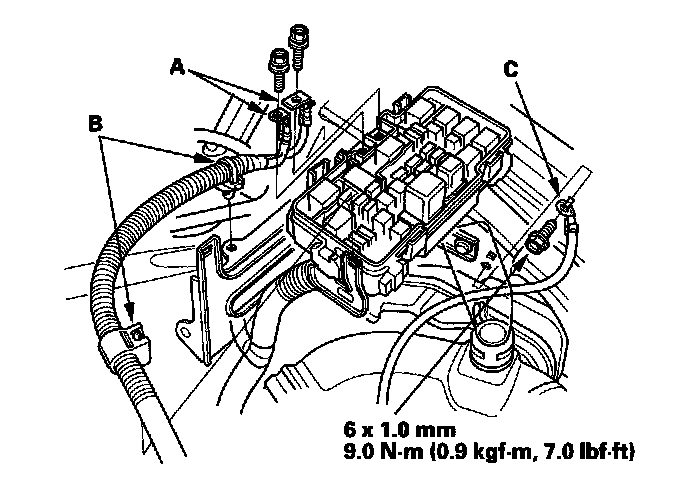 A

B

C

6 x 1.0 mm
9.0 N·m (0.9 kgf·m, 7.0 lbf·ft)