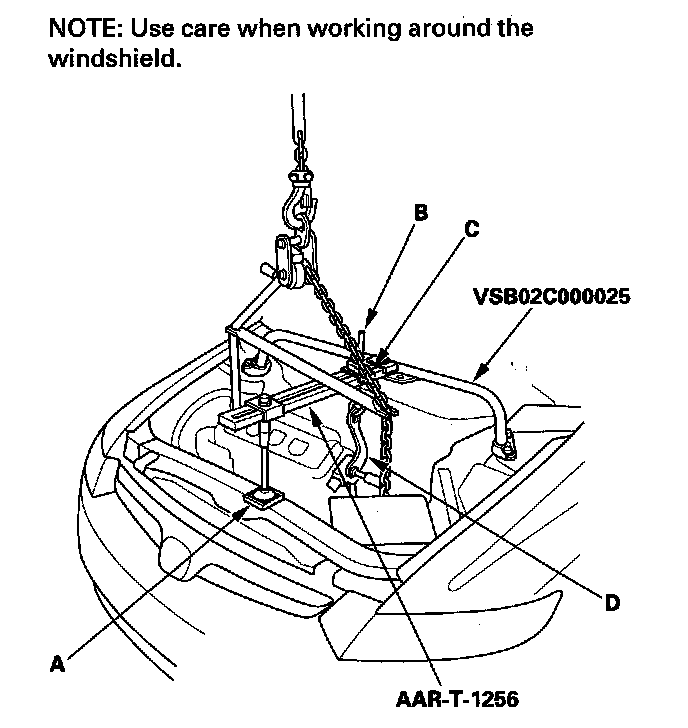 NOTE: Use care when working around the windshield.

B

C

VSB02C000025

D

A

AAR-T-1256