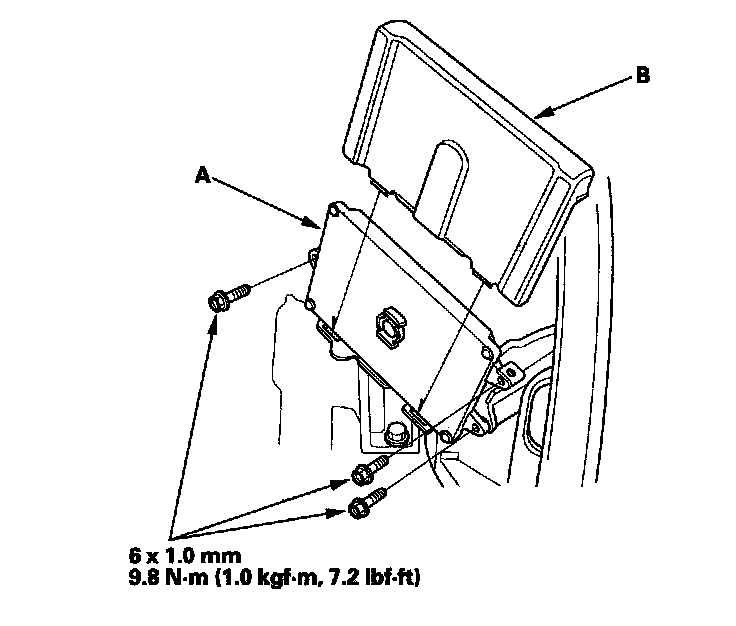 B

A

6 x 1.0 mm
9.8 N·m (1.0 kgf·m, 7.2 lbf·ft)