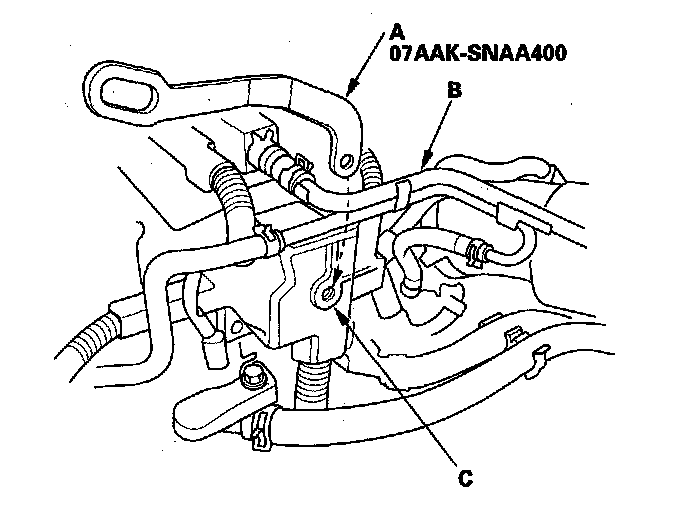 A
07AAK-SNAA400
B
C