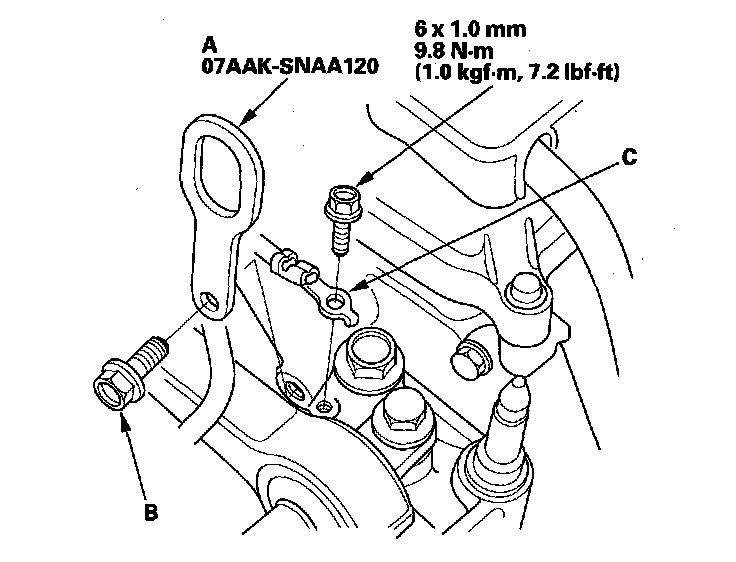 A
07AAK-SNAA120

6 x 1.0 mm
9.8 N·m
(1.0 kgf·m, 7.2 lbf·ft)

C

B