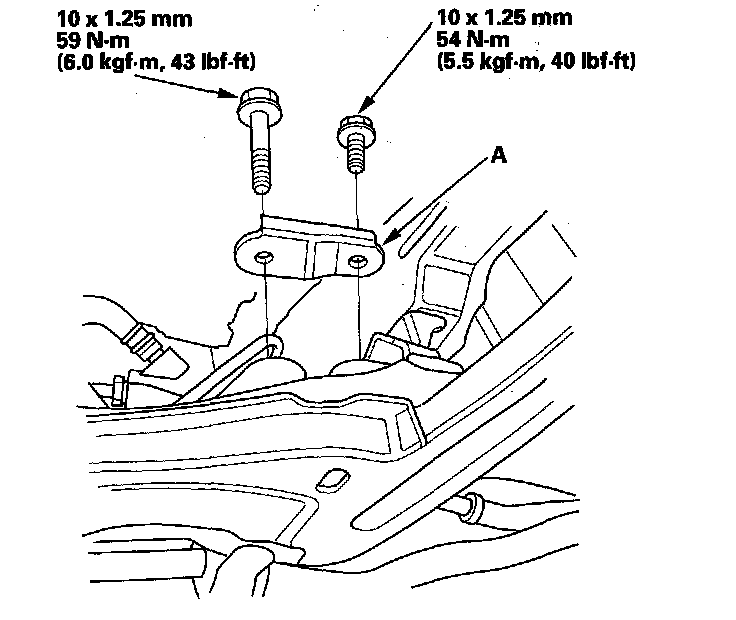 10 x 1.25 mm
59 N·m
(6.0 kgf·m, 43 lbf·ft)

10 x 1.25 mm
54 N·m
(5.5 kgf·m, 40 lbf·ft)

A