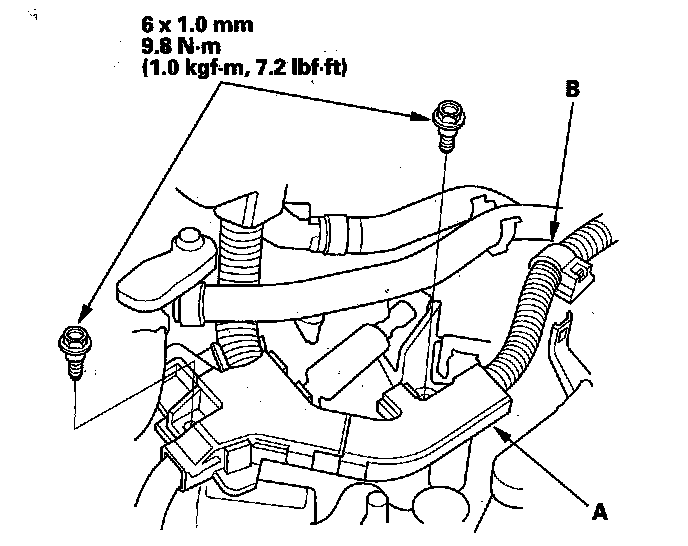 6 x 1.0 mm
9.8 N·m
(1.0 kgf·m, 7.2 lbf·ft)

B

A