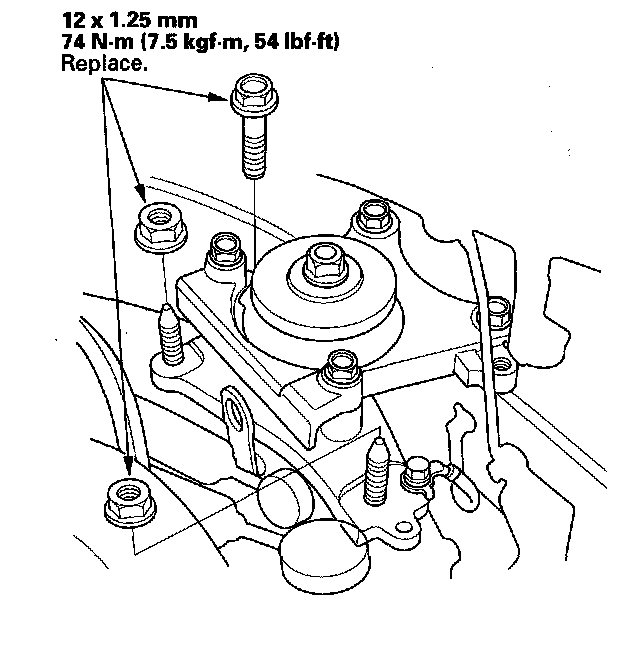 12 x 1.25 mm
74 N·m (7.5 kgf·m, 54 lbf·ft)
Replace.