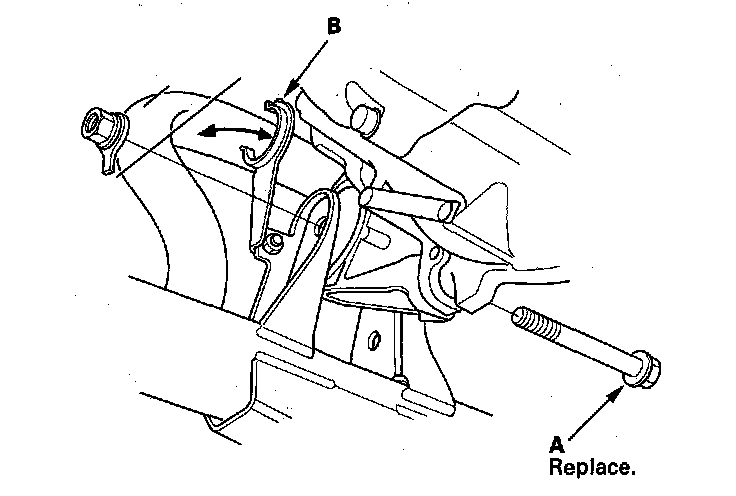 B

A
Replace.